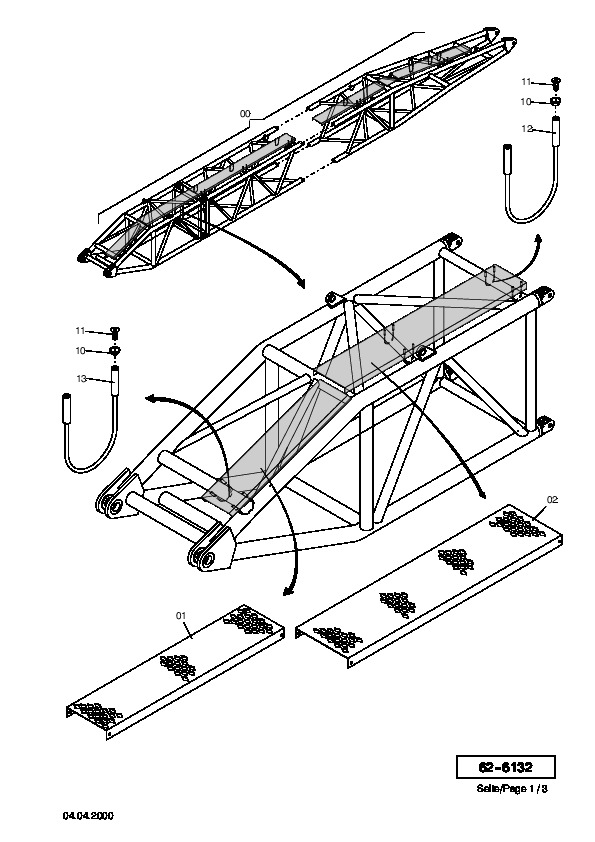 00
11
10
12
11
10
13
02
01
62-6132
Seite/Page 1 / 3
04.04.2000